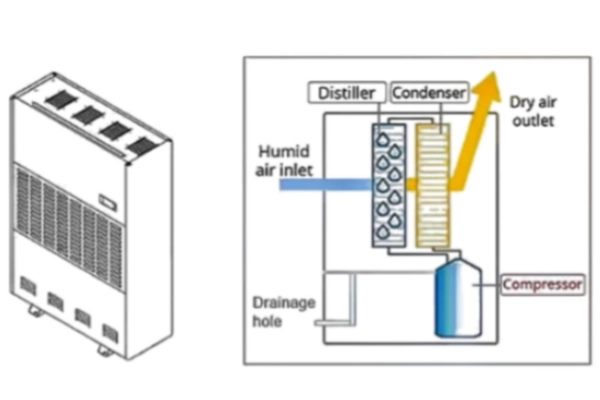 Distiller
Condenser
Dry air outlet
Humid air inlet
Compressor
Drainage hole