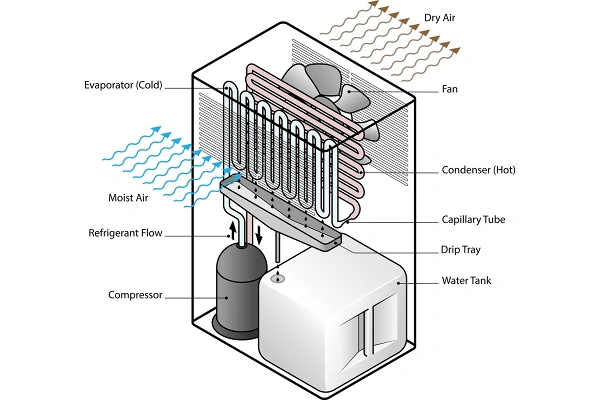 Dry Air

Evaporator (Cold)

Fan

Condenser (Hot)

Moist Air

Capillary Tube

Refrigerant Flow

Drip Tray

Water Tank

Compressor