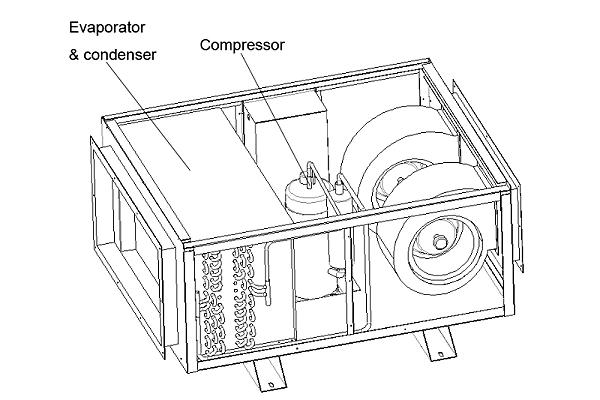 Evaporator
& condenser

Compressor